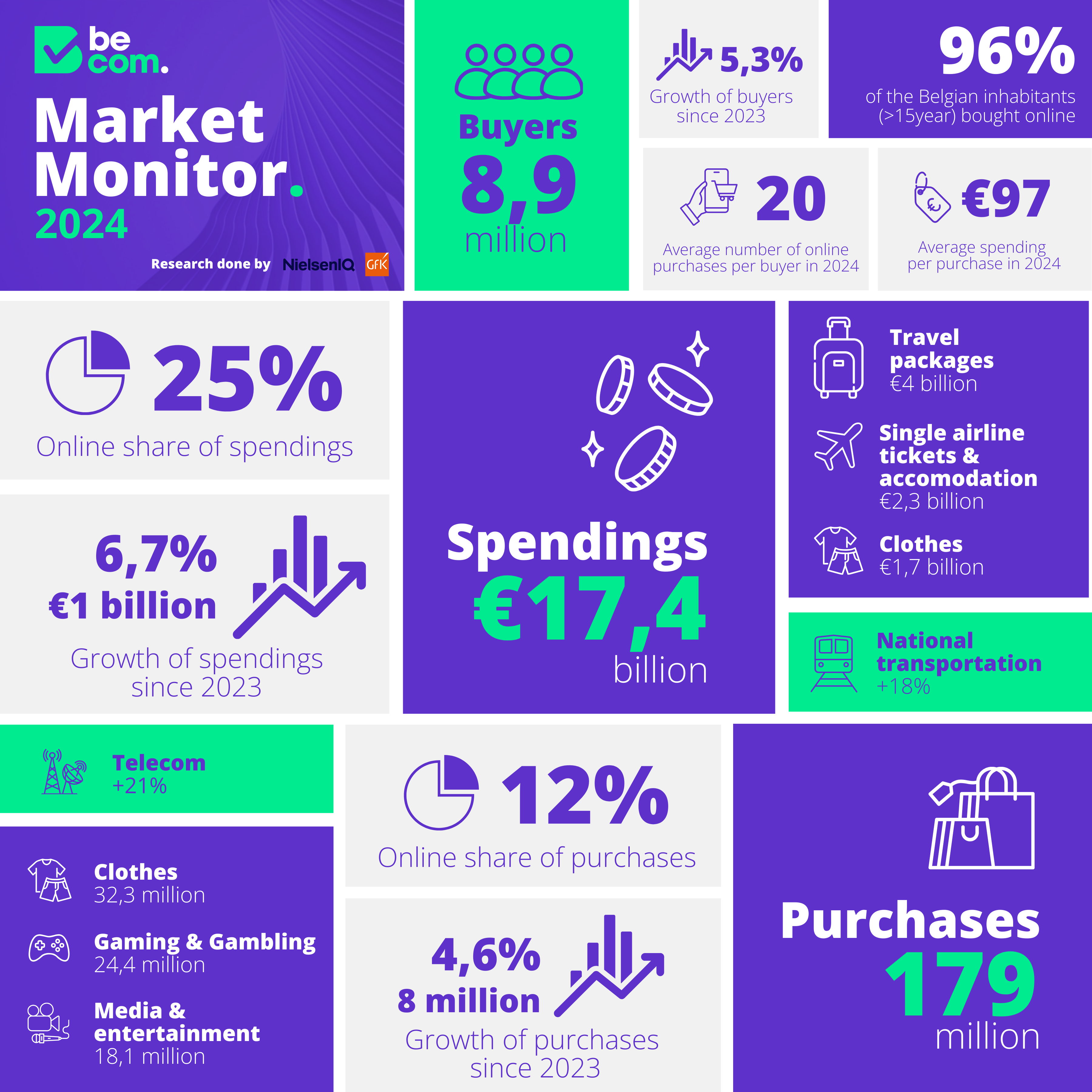 be com.

Market Monitor.
2024

Research done by NielsenIQ GfK

Buyers
8,9
million

5,3%
Growth of buyers since 2023

96%
of the Belgian inhabitants (>15year) bought online

20
Average number of online purchases per buyer in 2024

€97
Average spending per purchase in 2024

25%
Online share of spendings

6,7%
€1 billion
Growth of spendings since 2023

Spendings
€17,4
billion

Travel packages
€4 billion

Single airline tickets & accomodation
€2,3 billion

Clothes
€1,7 billion

National transportation
+18%

Telecom
+21%

Clothes
32,3 million

Gaming & Gambling
24,4 million

Media & entertainment
18,1 million

12%
Online share of purchases

4,6%
8 million
Growth of purchases since 2023

Purchases
179
million